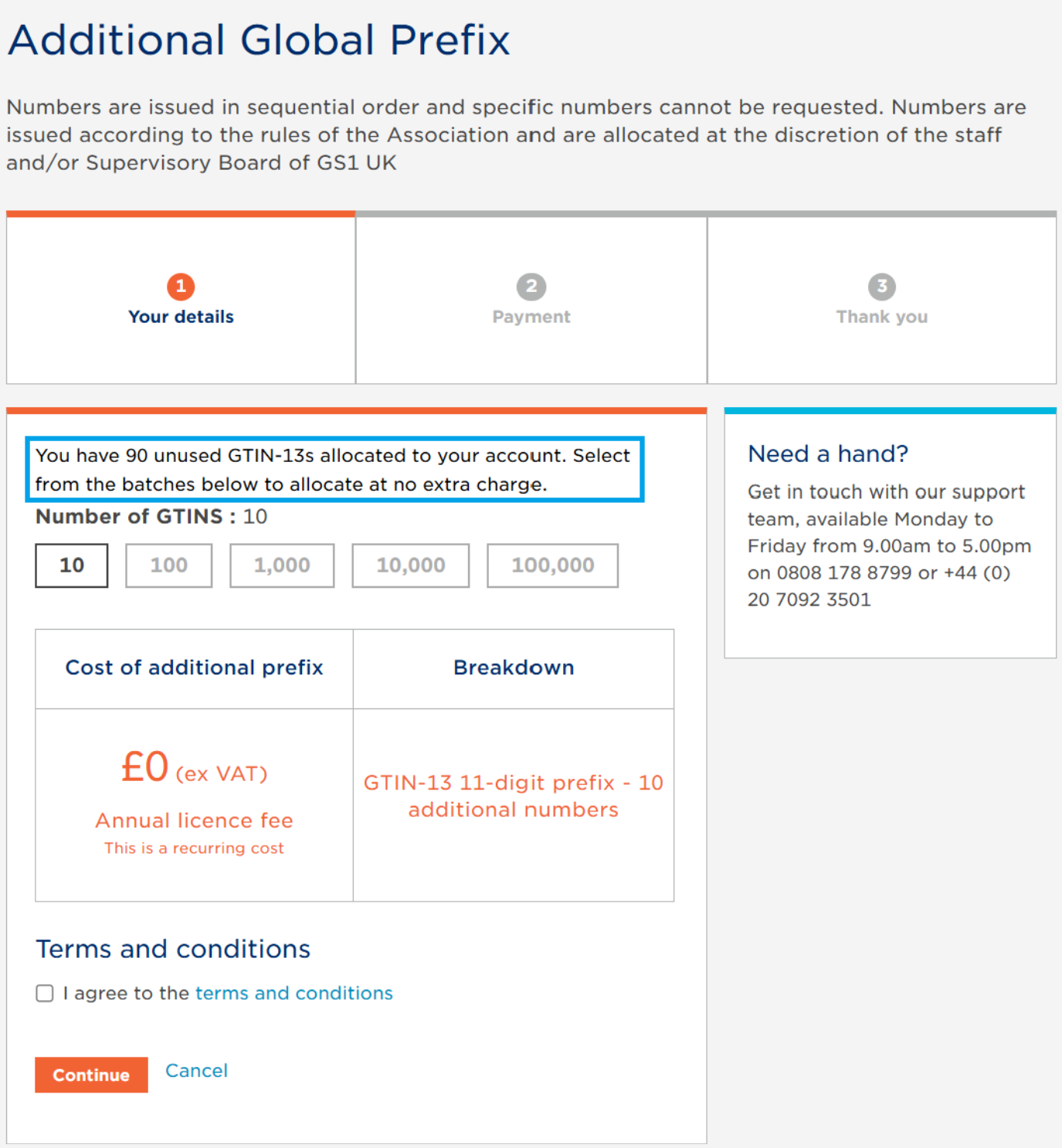 Additional Global Prefix

Numbers are issued in sequential order and specific numbers cannot be requested. Numbers are issued according to the rules of the Association and are allocated at the discretion of the staff and/or Supervisory Board of GS1 UK

1
Your details

2
Payment

3
Thank you

You have 90 unused GTIN-13s allocated to your account. Select from the batches below to allocate at no extra charge.

Number of GTINS : 10

10 100 1,000 10,000 100,000

| Cost of additional prefix | Breakdown |
|---|---|
| £0 (ex VAT) Annual licence fee This is a recurring cost | GTIN-13 11-digit prefix - 10 additional numbers |

Terms and conditions

I agree to the terms and conditions

Continue Cancel

Need a hand?

Get in touch with our support team, available Monday to Friday from 9.00am to 5.00pm on 0808 178 8799 or +44 (0) 20 7092 3501